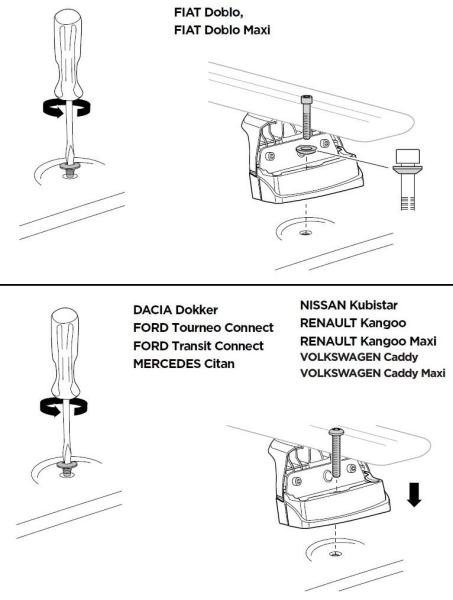 FIAT Doblo,
FIAT Doblo Maxi

DACIA Dokker
FORD Tourneo Connect
FORD Transit Connect
MERCEDES Citan

NISSAN Kubistar
RENAULT Kangoo
RENAULT Kangoo Maxi
VOLKSWAGEN Caddy
VOLKSWAGEN Caddy Maxi